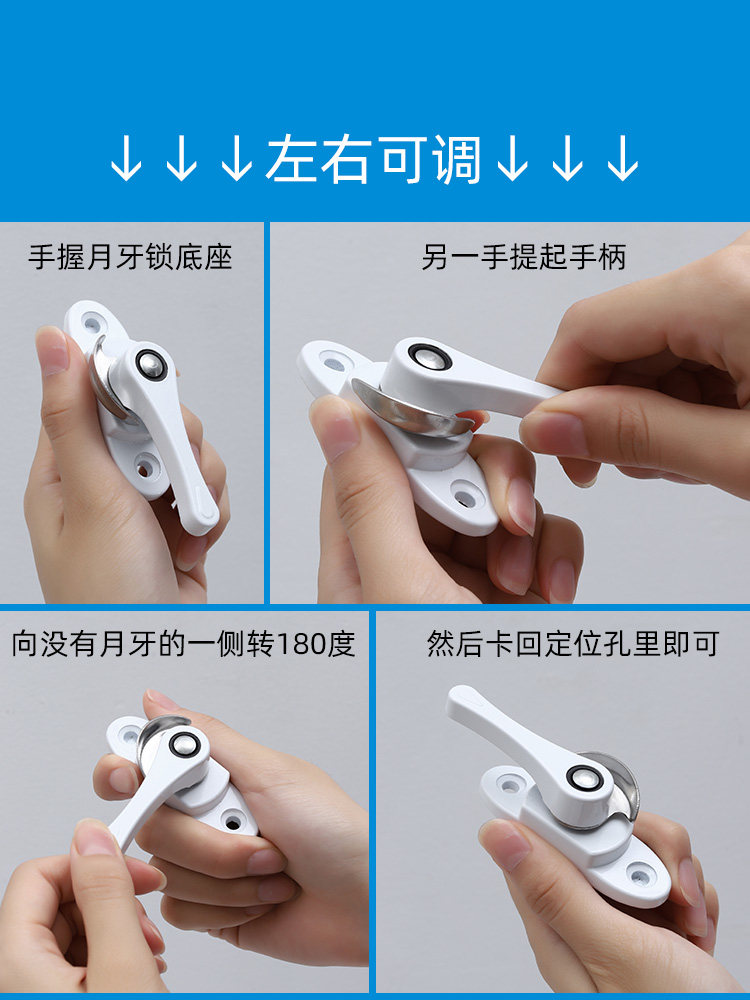 ↓↓↓左右可调↓↓↓

手握月牙锁底座

另一手提起手柄

向没有月牙的一侧转180度

然后卡回定位孔里即可