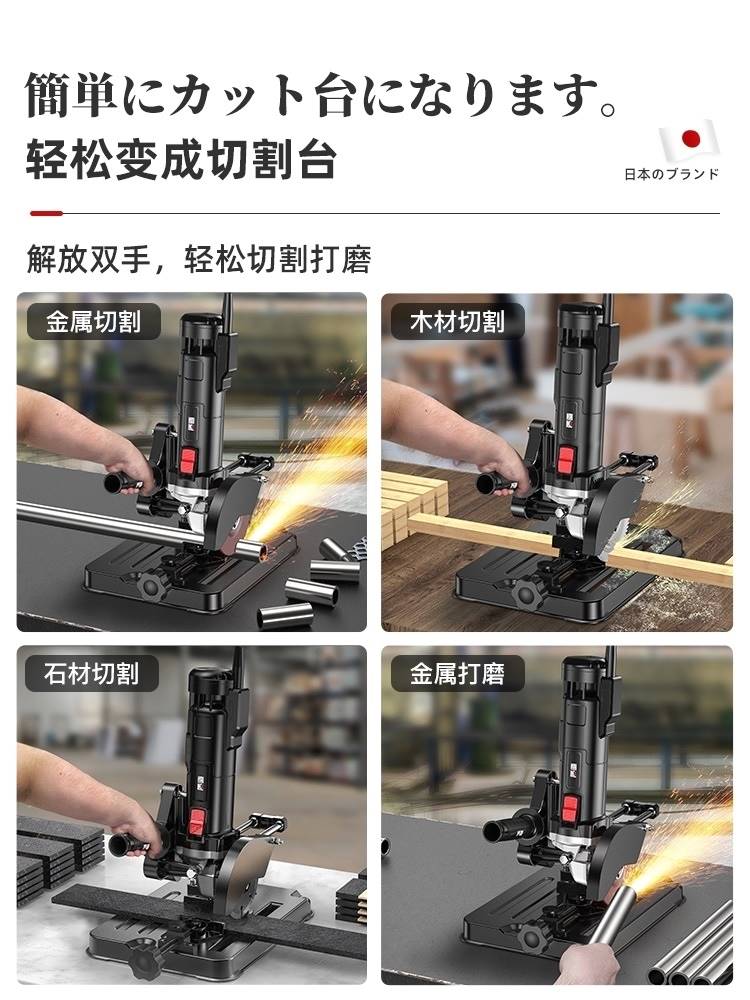 簡単にカット台になります。
轻松变成切割台

日本のブランド

解放双手，轻松切割打磨

金属切割

木材切割

石材切割

金属打磨