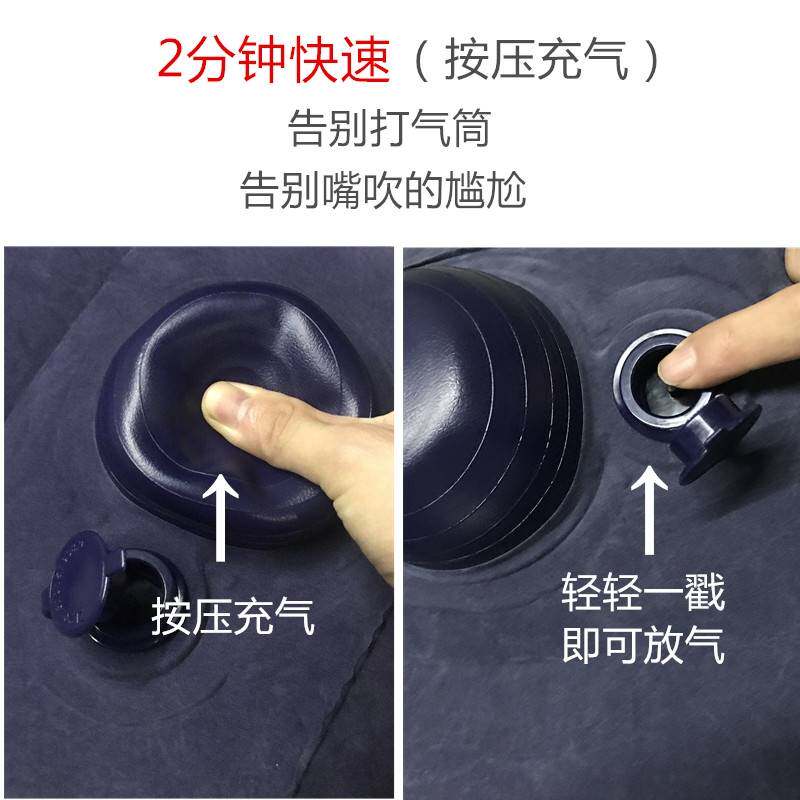 2分钟快速（按压充气）
告别打气筒
告别嘴吹的尴尬

按压充气

轻轻一戳
即可放气