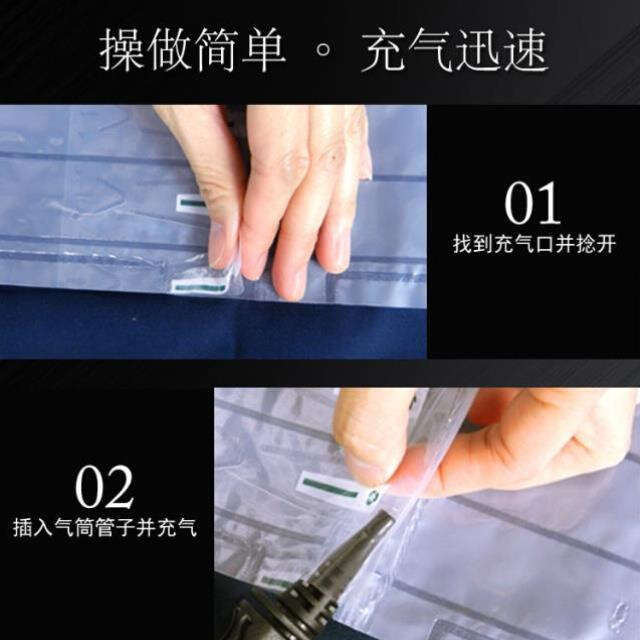 操做简单 。 充气迅速

01
找到充气口并捻开

02
插入气筒管子并充气