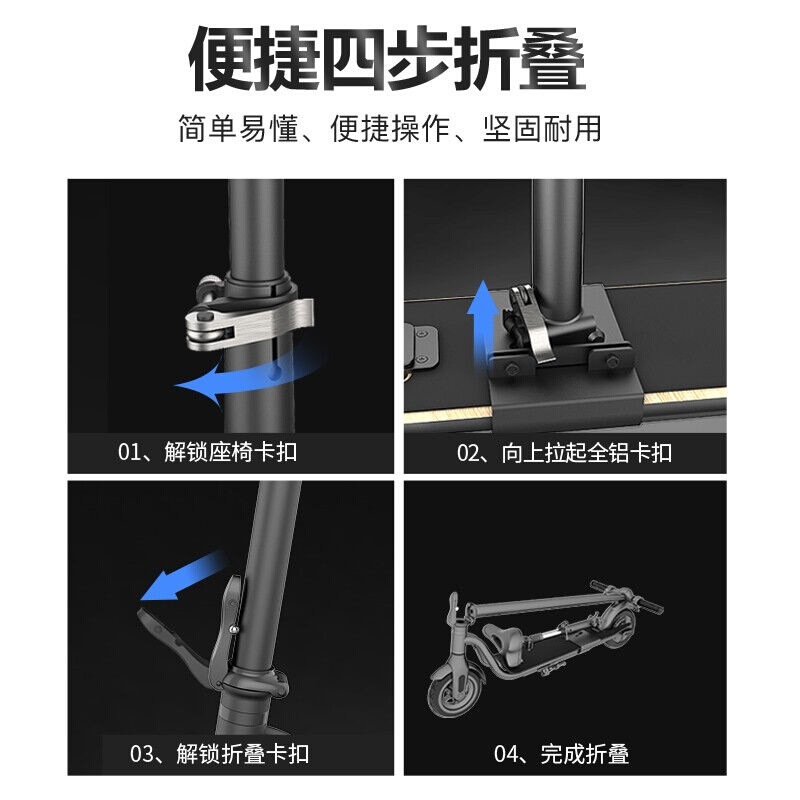 便捷四步折叠

简单易懂、便捷操作、坚固耐用

01、解锁座椅卡扣

02、向上拉起全铝卡扣

03、解锁折叠卡扣

04、完成折叠