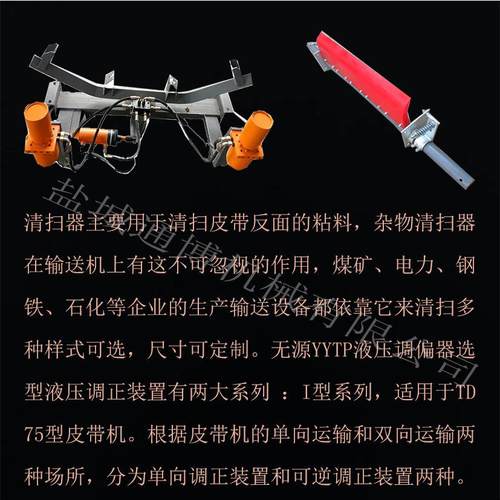 盐城通博机械有限公司

清扫器主要用于清扫皮带反面的粘料，杂物清扫器在输送机上有这不可忽视的作用，煤矿、电力、钢铁、石化等企业的生产输送设备都依靠它来清扫多种样式可选，尺寸可定制。无源YYTP液压调偏器选型液压调正装置有两大系列 ：I型系列，适用于TD75型皮带机。根据皮带机的单向运输和双向运输两种场所，分为单向调正装置和可逆调正装置两种。