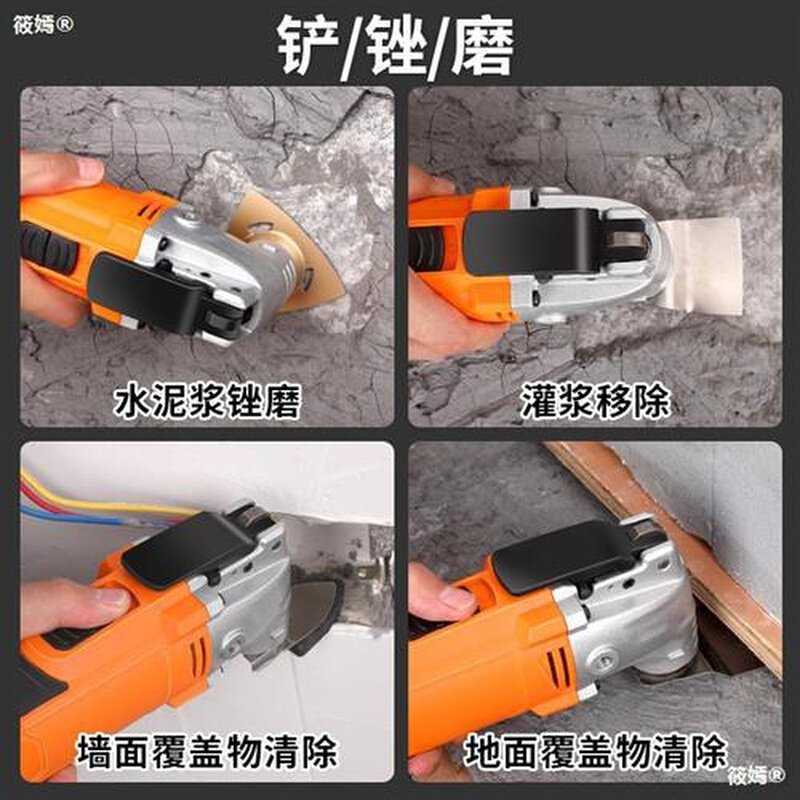 筱嫣®

铲/锉/磨

水泥浆锉磨

灌浆移除

墙面覆盖物清除

地面覆盖物清除

筱嫣®