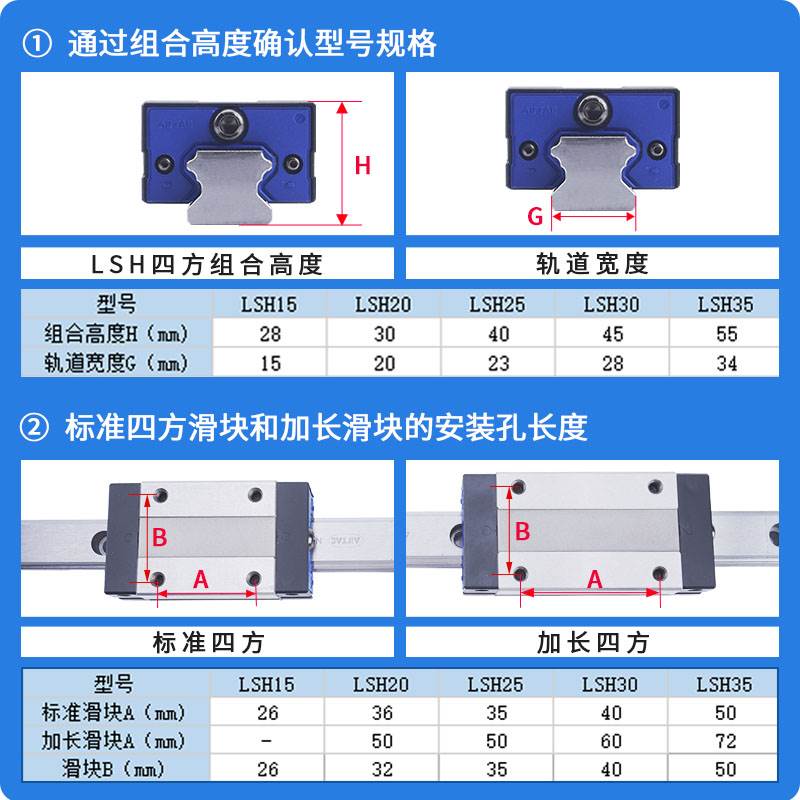 ① 通过组合高度确认型号规格

H

G

LSH四方组合高度

轨道宽度

| 型号 | LSH15 | LSH20 | LSH25 | LSH30 | LSH35 |
|---|---|---|---|---|---|
| 组合高度H（mm） | 28 | 30 | 40 | 45 | 55 |
| 轨道宽度G（mm） | 15 | 20 | 23 | 28 | 34 |

② 标准四方滑块和加长滑块的安装孔长度

B
A

B
A

标准四方

加长四方

| 型号 | LSH15 | LSH20 | LSH25 | LSH30 | LSH35 |
|---|---|---|---|---|---|
| 标准滑块A（mm） | 26 | 36 | 35 | 40 | 50 |
| 加长滑块A（mm） | - | 50 | 50 | 60 | 72 |
| 滑块B（mm） | 26 | 32 | 35 | 40 | 50 |