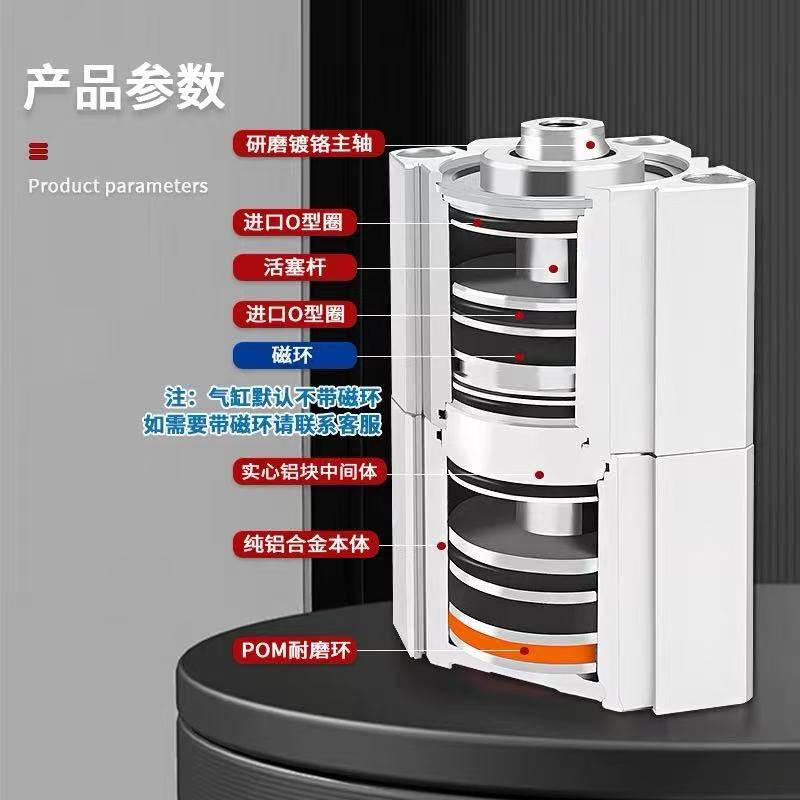 产品参数

Product parameters

研磨镀铬主轴

进口O型圈

活塞杆

进口O型圈

磁环

注：气缸默认不带磁环
如需要带磁环请联系客服

实心铝块中间体

纯铝合金本体

POM耐磨环