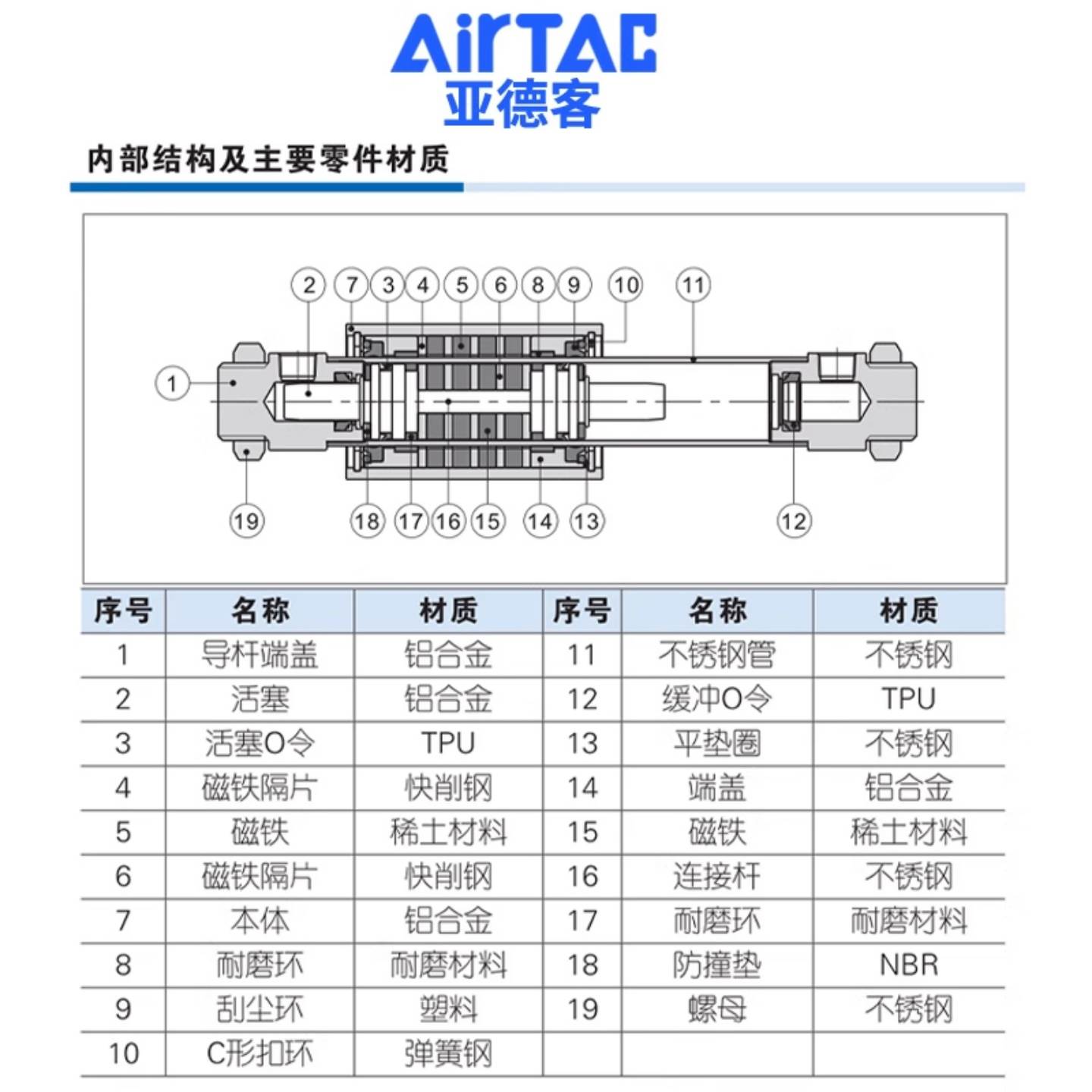 AirTAC
亚德客

内部结构及主要零件材质

2 7 3 4 5 6 8 9 10 11
1
19 18 17 16 15 14 13 12

| 序号 | 名称 | 材质 | 序号 | 名称 | 材质 |
|---|---|---|---|---|---|
| 1 | 导杆端盖 | 铝合金 | 11 | 不锈钢管 | 不锈钢 |
| 2 | 活塞 | 铝合金 | 12 | 缓冲O令 | TPU |
| 3 | 活塞O令 | TPU | 13 | 平垫圈 | 不锈钢 |
| 4 | 磁铁隔片 | 快削钢 | 14 | 端盖 | 铝合金 |
| 5 | 磁铁 | 稀土材料 | 15 | 磁铁 | 稀土材料 |
| 6 | 磁铁隔片 | 快削钢 | 16 | 连接杆 | 不锈钢 |
| 7 | 本体 | 铝合金 | 17 | 耐磨环 | 耐磨材料 |
| 8 | 耐磨环 | 耐磨材料 | 18 | 防撞垫 | NBR |
| 9 | 刮尘环 | 塑料 | 19 | 螺母 | 不锈钢 |
| 10 | C形扣环 | 弹簧钢 | | | |