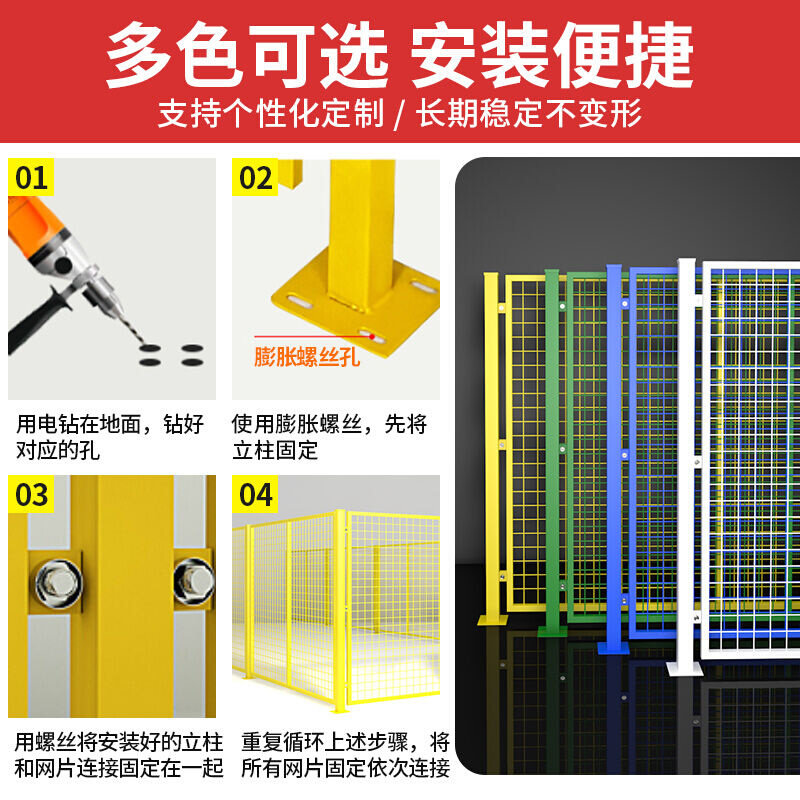 多色可选 安装便捷
支持个性化定制 / 长期稳定不变形

01
用电钻在地面，钻好对应的孔

02
膨胀螺丝孔
使用膨胀螺丝，先将立柱固定

03
用螺丝将安装好的立柱和网片连接固定在一起

04
重复循环上述步骤，将所有网片固定依次连接