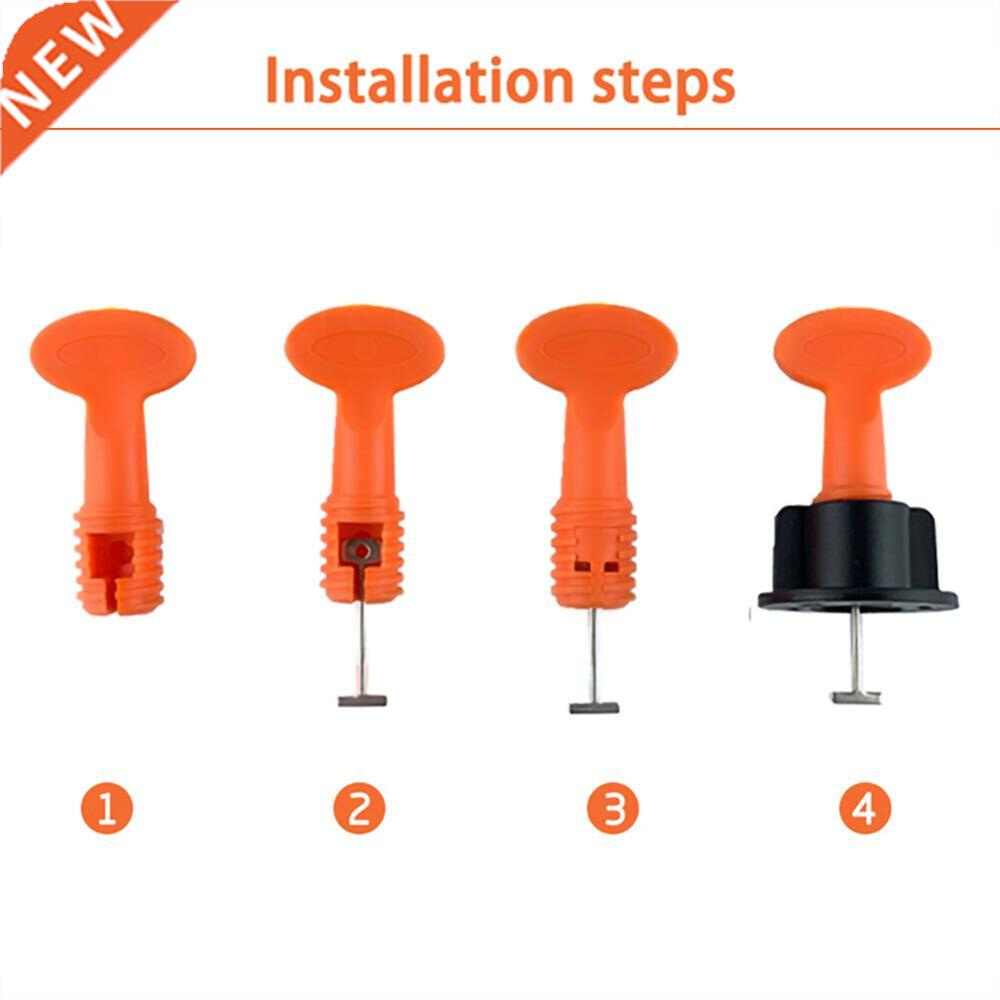 NEW

Installation steps

1

2

3

4