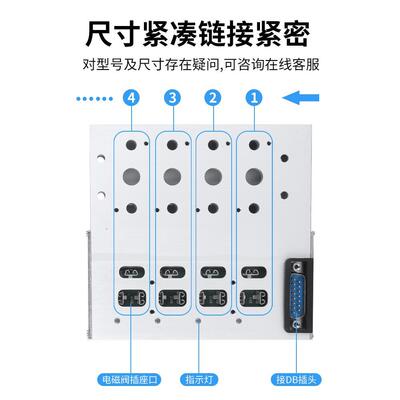 尺寸紧凑链接紧密

对型号及尺寸存在疑问,可咨询在线客服

4 3 2 1

电磁阀插座口

指示灯

接DB插头