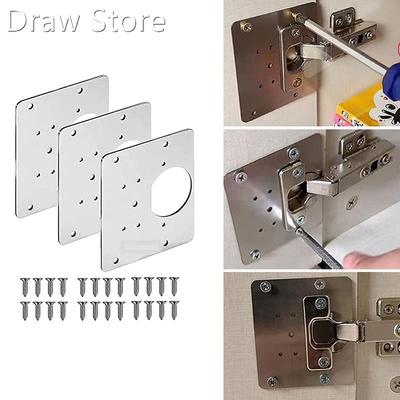 Draw Store