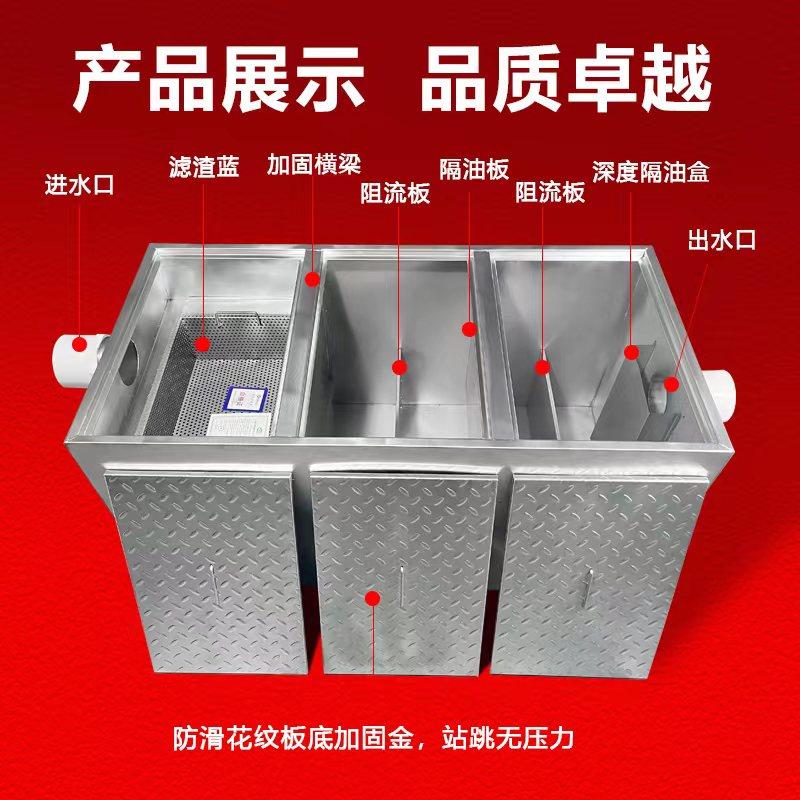 产品展示　品质卓越

进水口

滤渣蓝

加固横梁

阻流板

隔油板

阻流板

深度隔油盒

出水口

防滑花纹板底加固金，站跳无压力