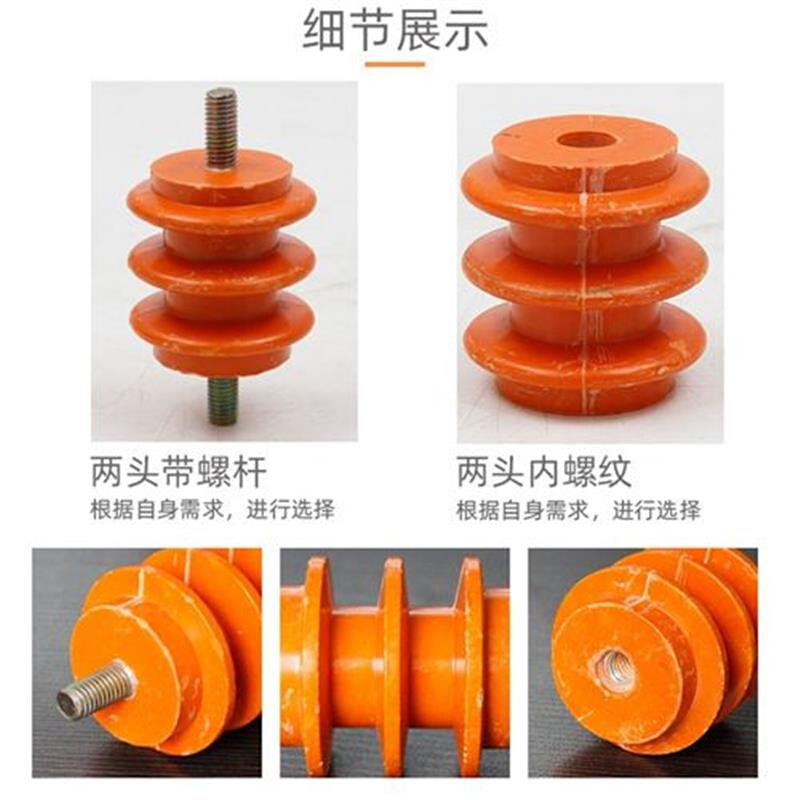 细节展示

两头带螺杆
根据自身需求，进行选择

两头内螺纹
根据自身需求，进行选择