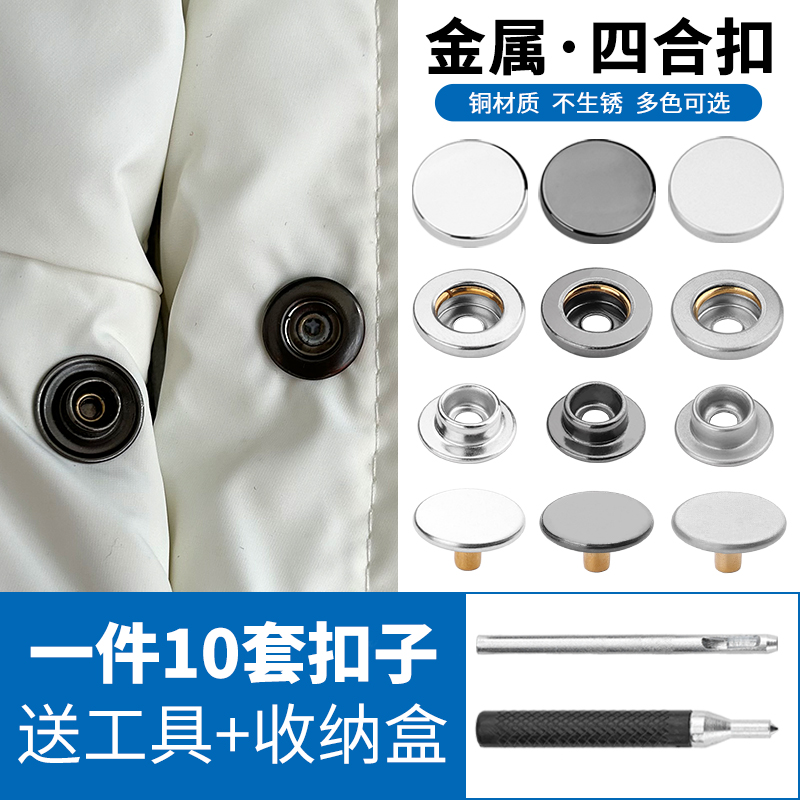 金属·四合扣

铜材质 不生锈 多色可选

一件10套扣子
送工具+收纳盒