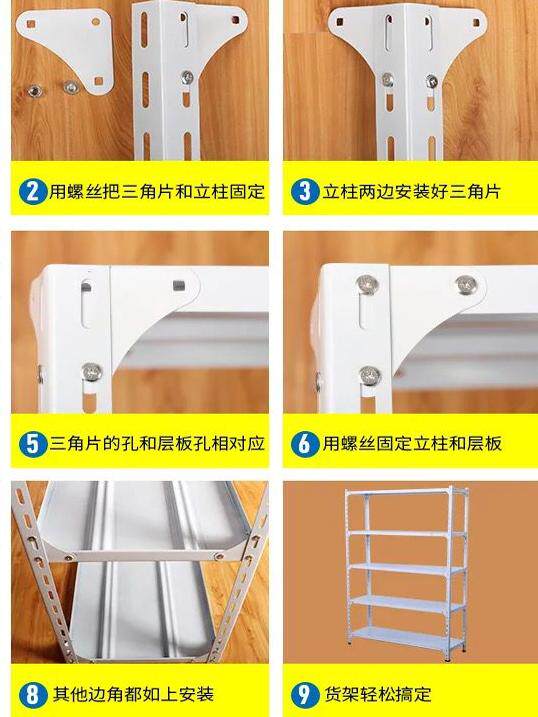 2 用螺丝把三角片和立柱固定

3 立柱两边安装好三角片

5 三角片的孔和层板孔相对应

6 用螺丝固定立柱和层板

8 其他边角都如上安装

9 货架轻松搞定