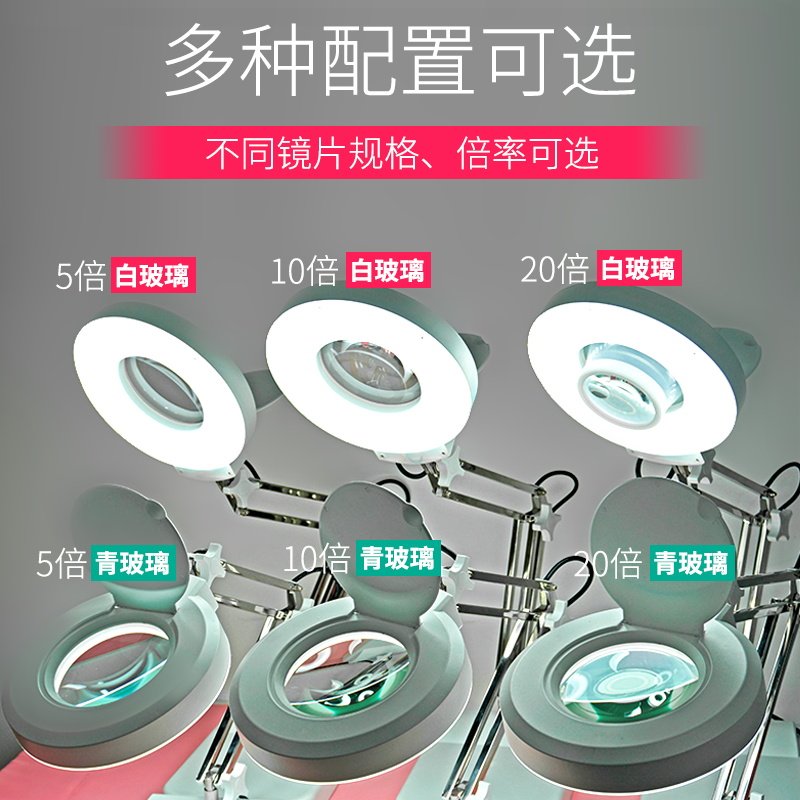 多种配置可选

不同镜片规格、倍率可选

5倍 白玻璃

10倍 白玻璃

20倍 白玻璃

5倍 青玻璃

10倍 青玻璃

20倍 青玻璃