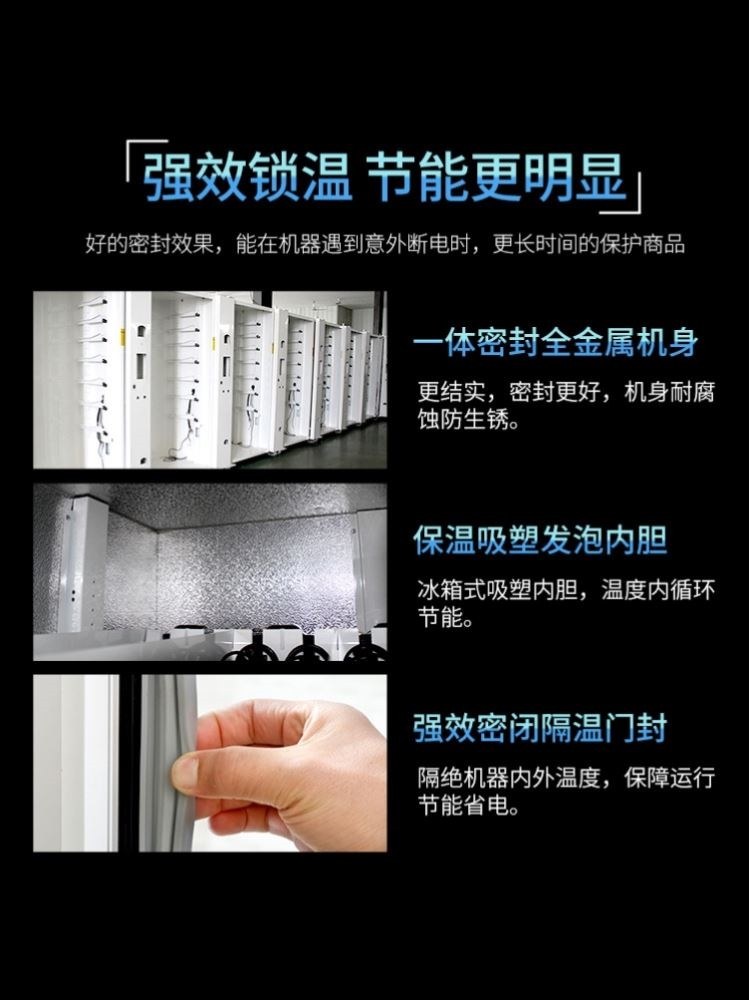 强效锁温 节能更明显

好的密封效果，能在机器遇到意外断电时，更长时间的保护商品

一体密封全金属机身

更结实，密封更好，机身耐腐蚀防生锈。

保温吸塑发泡内胆

冰箱式吸塑内胆，温度内循环节能。

强效密闭隔温门封

隔绝机器内外温度，保障运行节能省电。