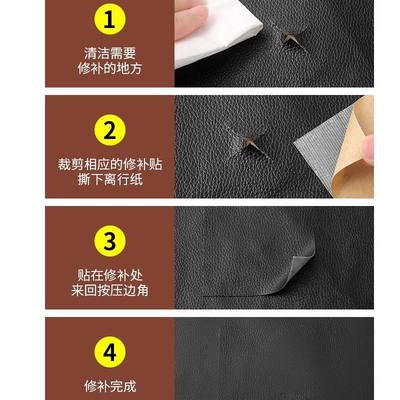 1

清洁需要
修补的地方

2

裁剪相应的修补贴
撕下离行纸

3

贴在修补处
来回按压边角

4

修补完成