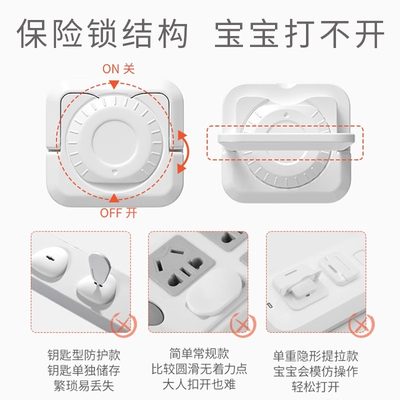 保险锁结构 宝宝打不开

ON 关

OFF 开

钥匙型防护款
钥匙单独储存
繁琐易丢失

简单常规款
比较圆滑无着力点
大人扣开也难

单重隐形提拉款
宝宝会模仿操作
轻松打开