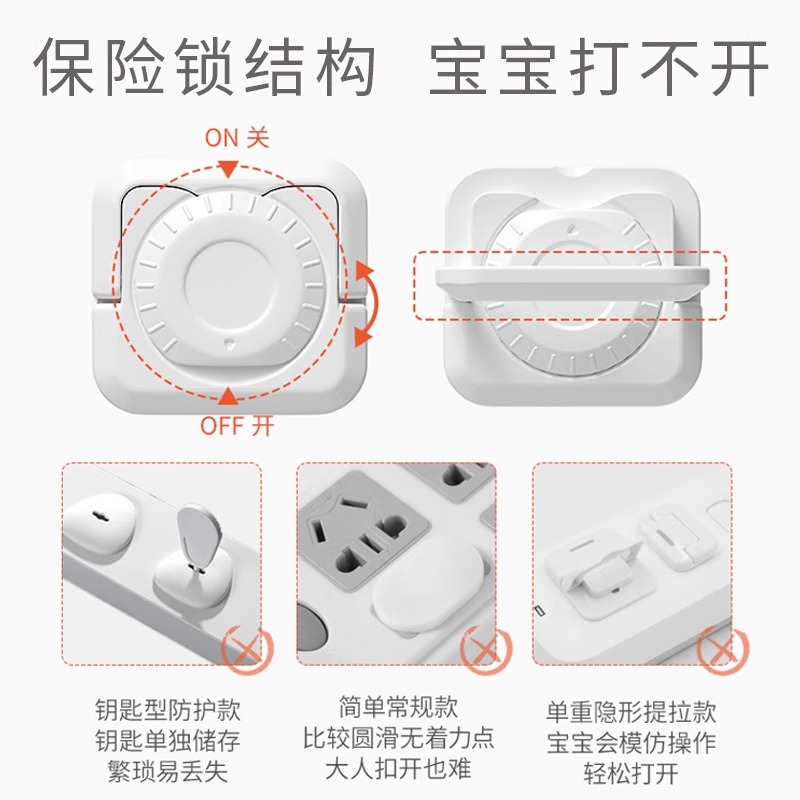 保险锁结构 宝宝打不开

ON 关

OFF 开

钥匙型防护款
钥匙单独储存
繁琐易丢失

简单常规款
比较圆滑无着力点
大人扣开也难

单重隐形提拉款
宝宝会模仿操作
轻松打开