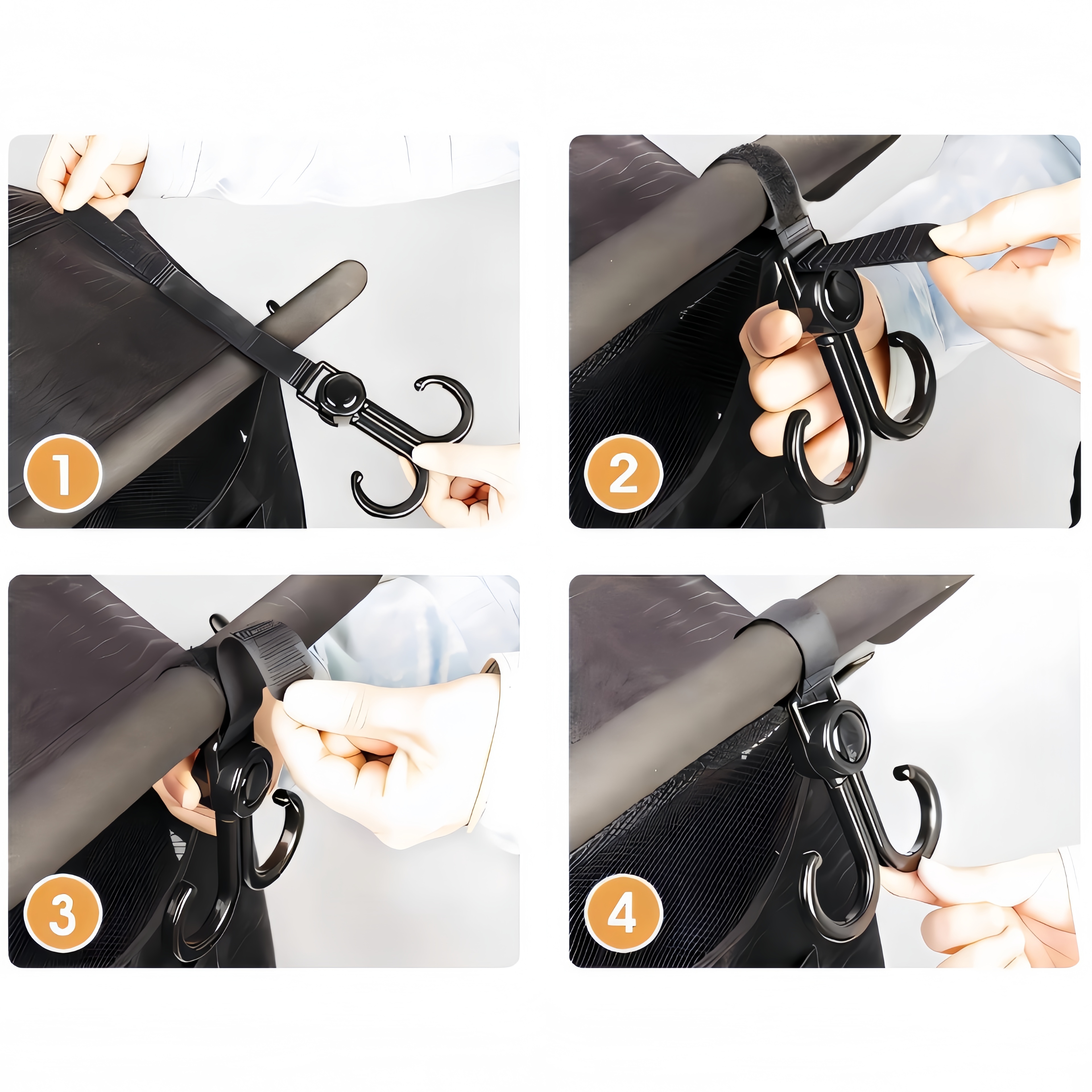 1

2

3

4