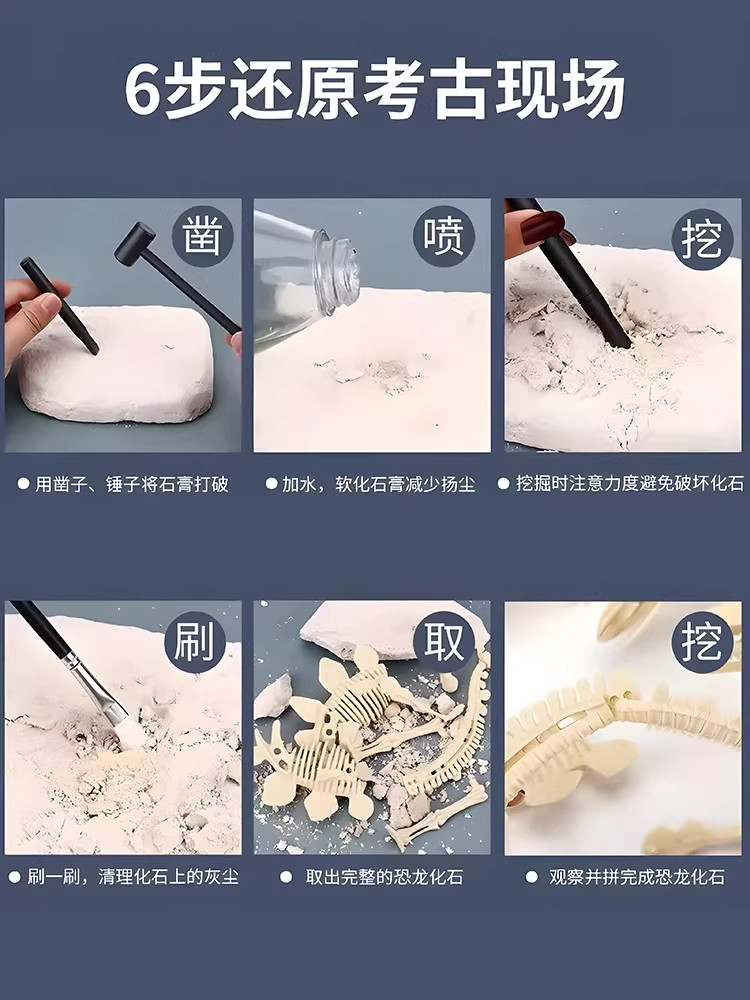 6步还原考古现场

凿

● 用凿子、锤子将石膏打破

喷

● 加水，软化石膏减少扬尘

挖

● 挖掘时注意力度避免破坏化石

刷

● 刷一刷，清理化石上的灰尘

取

● 取出完整的恐龙化石

挖

● 观察并拼完成恐龙化石