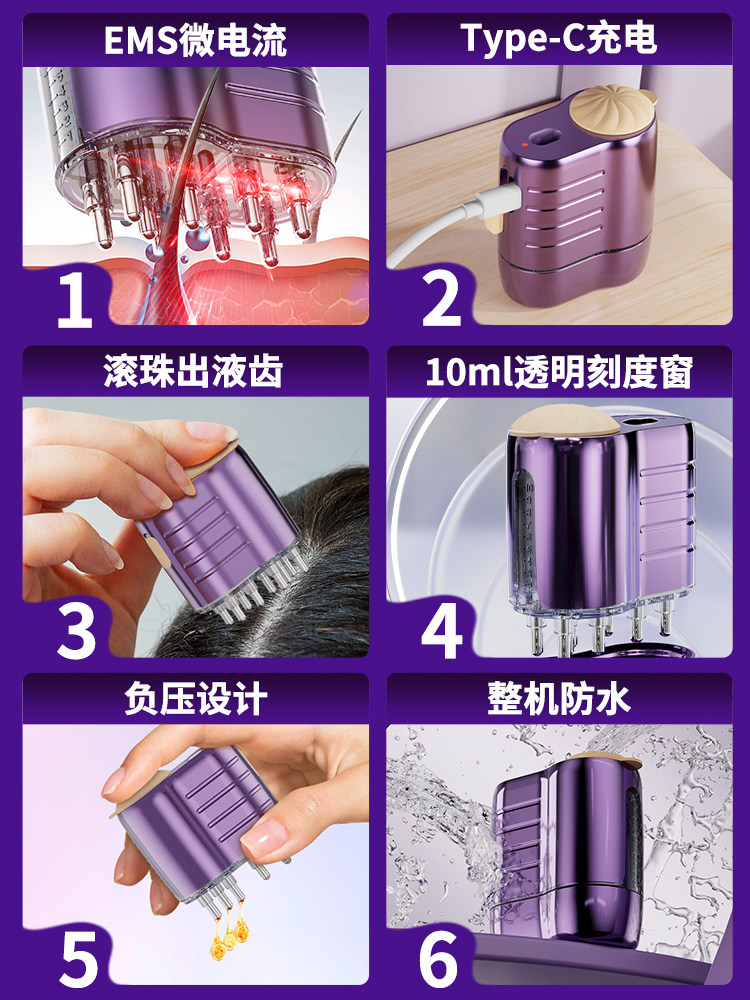 EMS微电流

1

Type-C充电

2

滚珠出液齿

3

10ml透明刻度窗

4

负压设计

5

整机防水

6