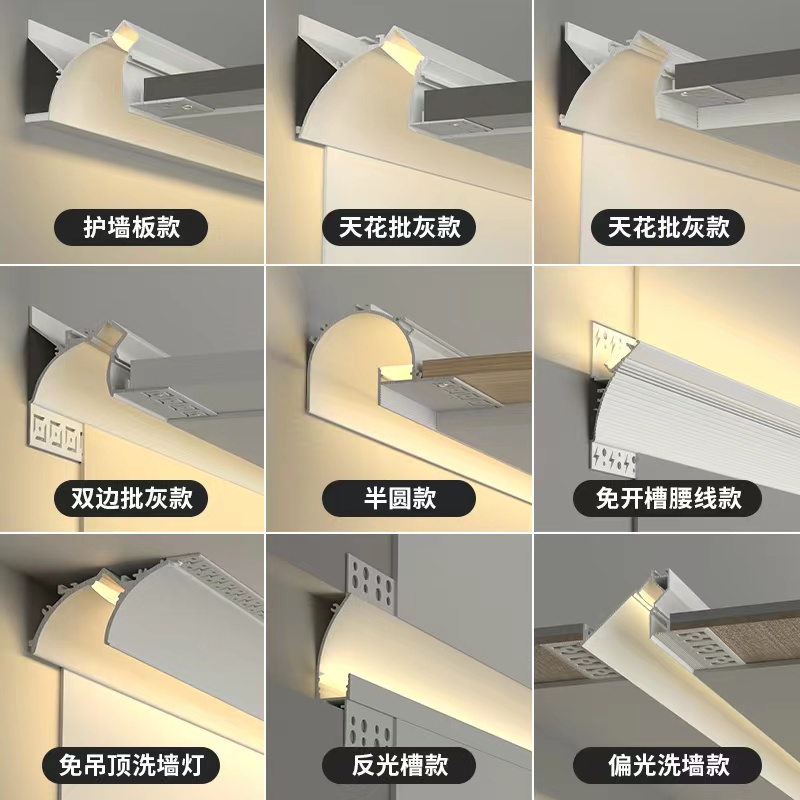 护墙板款

天花批灰款

天花批灰款

双边批灰款

半圆款

免开槽腰线款

免吊顶洗墙灯

反光槽款

偏光洗墙款