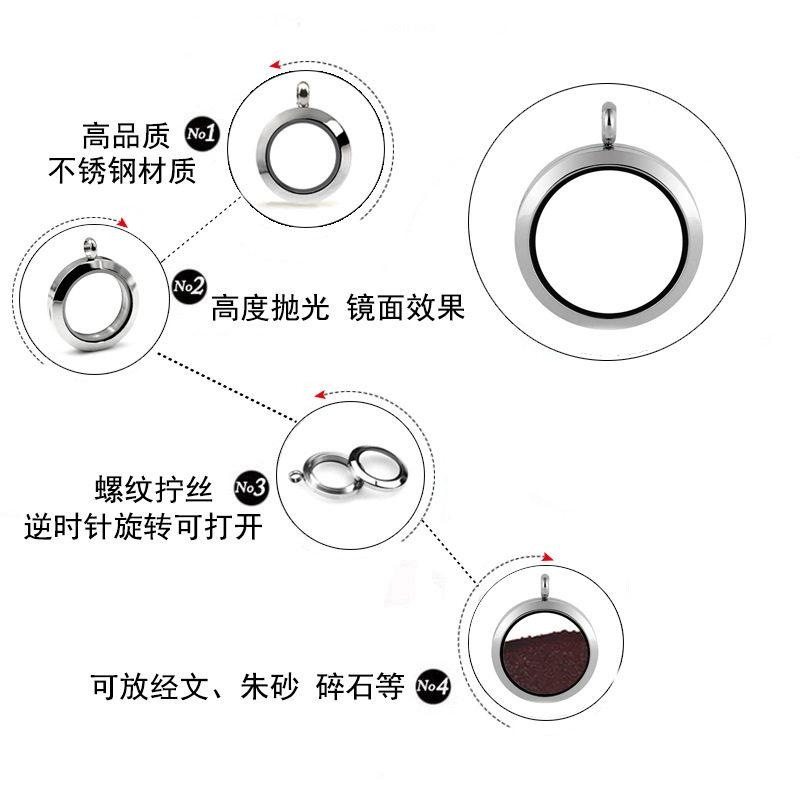 高品质 No1
不锈钢材质

No2 高度抛光 镜面效果

螺纹拧丝 No3
逆时针旋转可打开

可放经文、朱砂 碎石等 No4