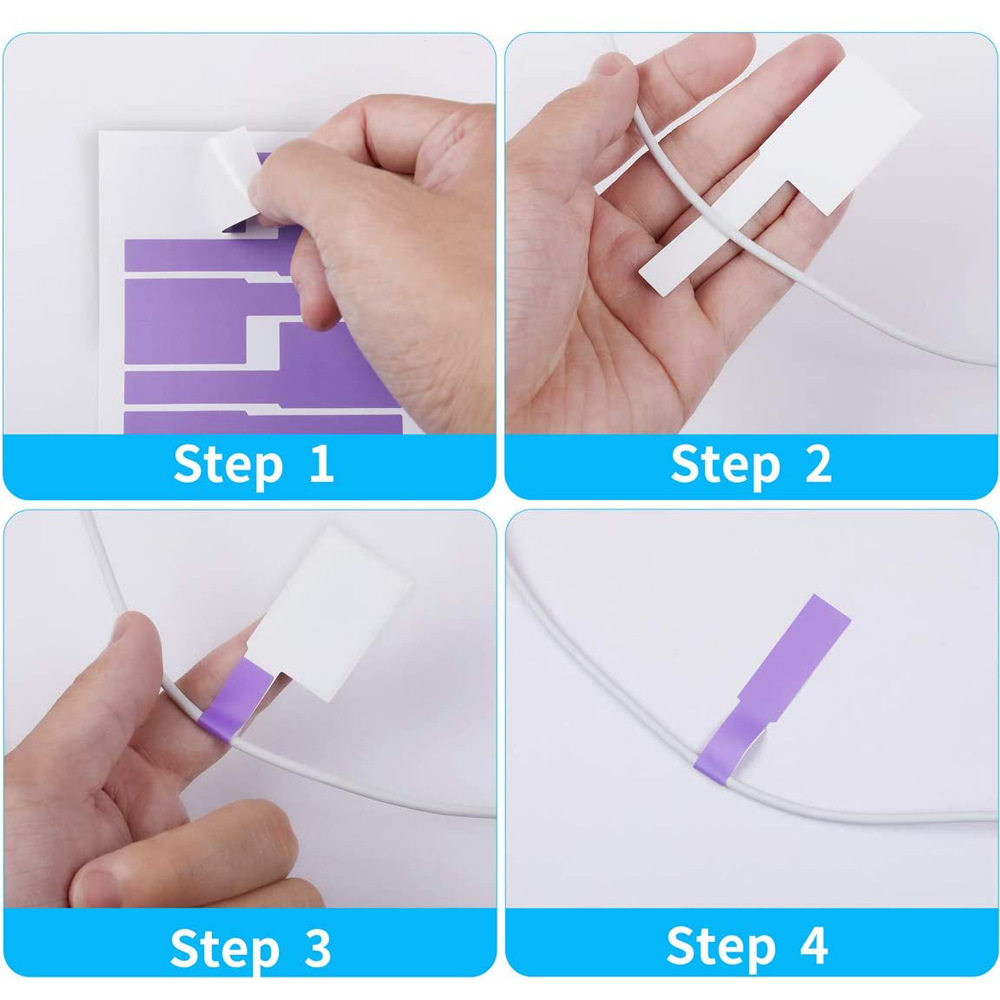 Step 1

Step 2

Step 3

Step 4