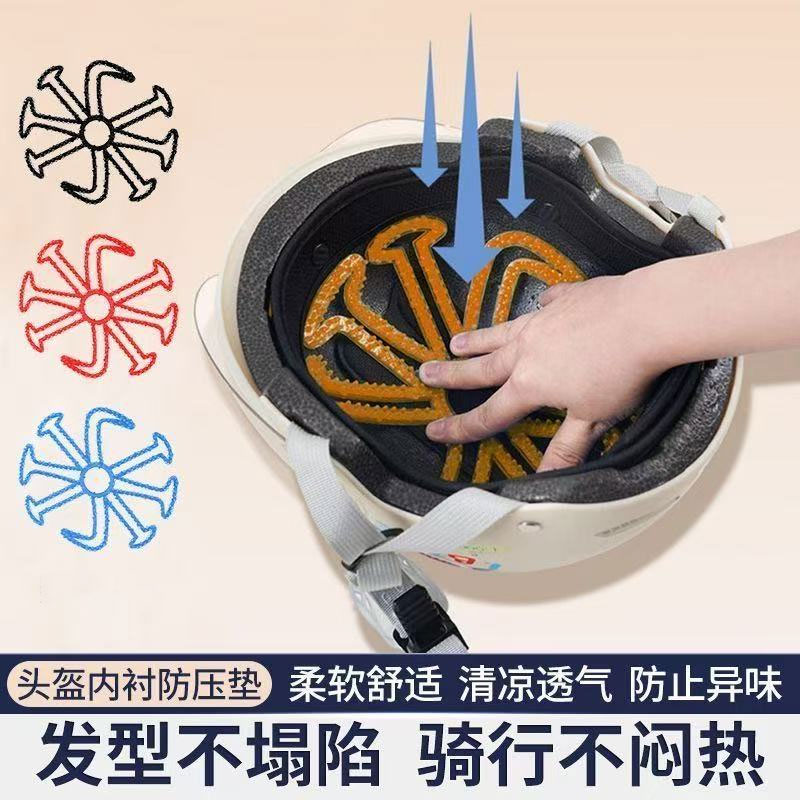 头盔内衬防压垫 柔软舒适 清凉透气 防止异味

发型不塌陷 骑行不闷热