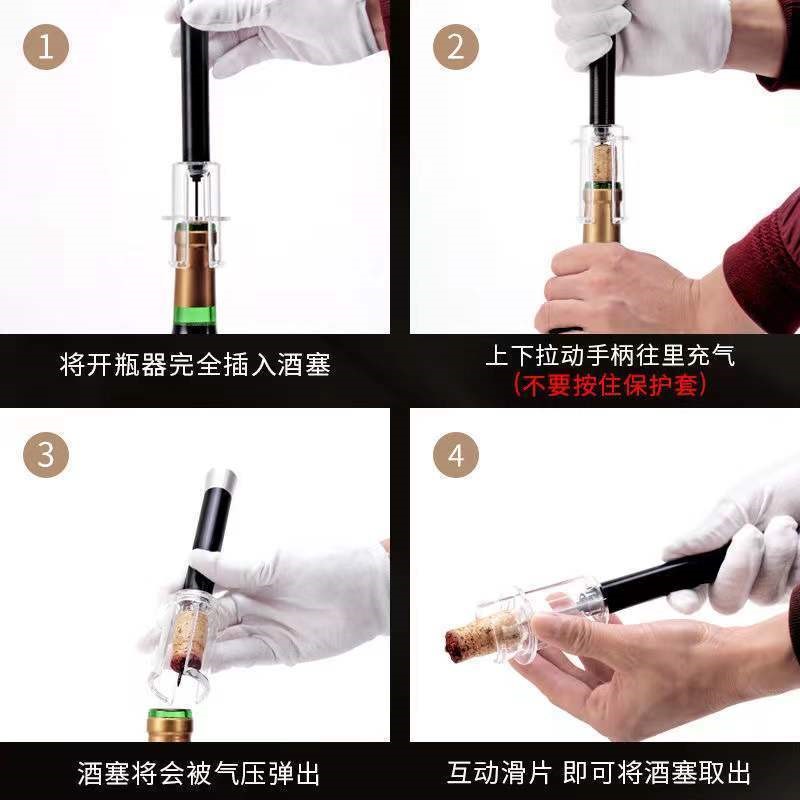 1

将开瓶器完全插入酒塞

2

上下拉动手柄往里充气
(不要按住保护套)

3

酒塞将会被气压弹出

4

互动滑片 即可将酒塞取出