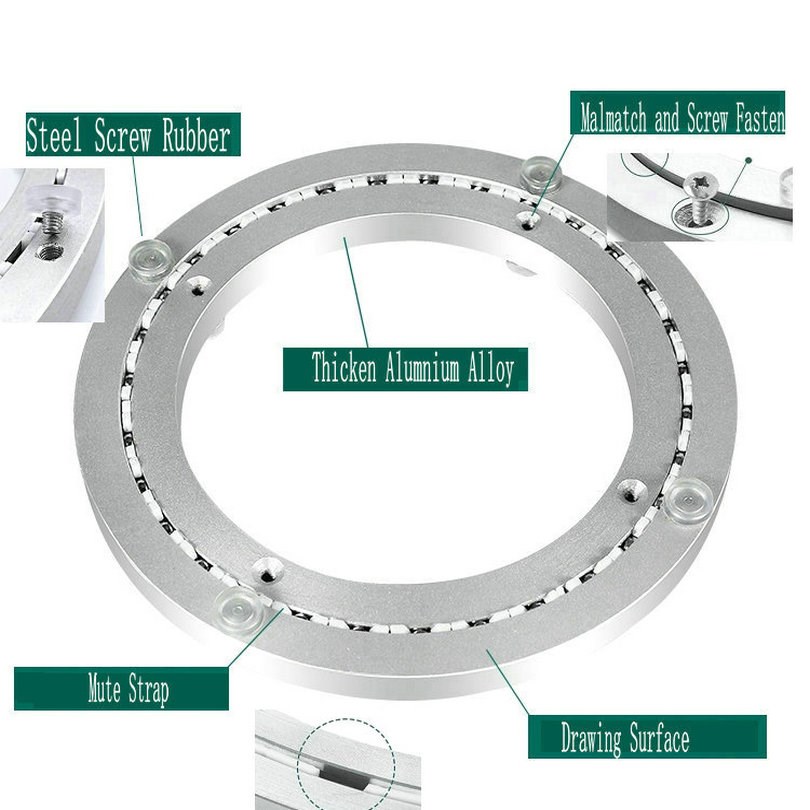 Steel Screw Rubber

Malmatch and Screw Fasten

Thicken Alumnium Alloy

Mute Strap

Drawing Surface