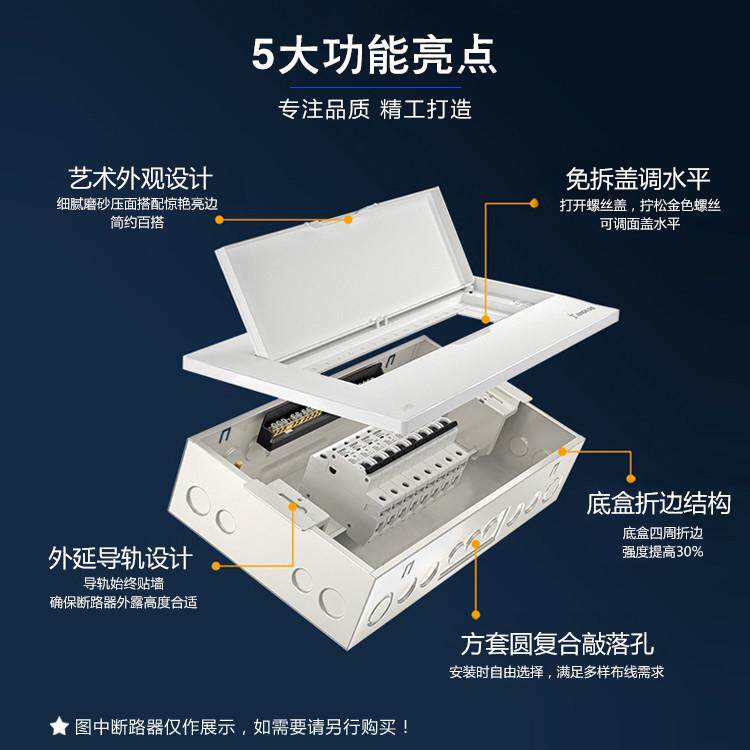 5大功能亮点

专注品质 精工打造

艺术外观设计
细腻磨砂压面搭配惊艳亮边
简约百搭

免拆盖调水平
打开螺丝盖，拧松金色螺丝
可调面盖水平

底盒折边结构
底盒四周折边
强度提高30%

外延导轨设计
导轨始终贴墙
确保断路器外露高度合适

方套圆复合敲落孔
安装时自由选择，满足多样布线需求

★ 图中断路器仅作展示，如需要请另行购买！