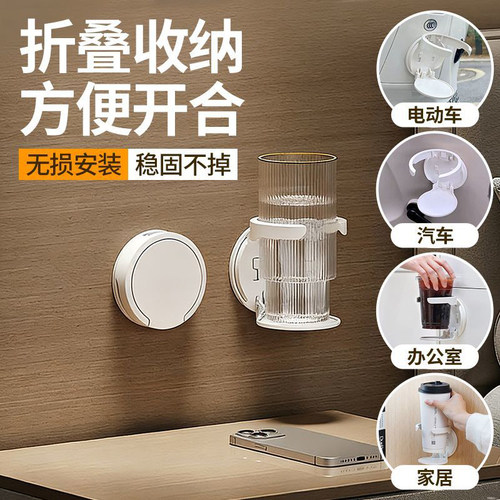 折叠收纳
方便开合

无损安装 稳固不掉

电动车

汽车

办公室

家居