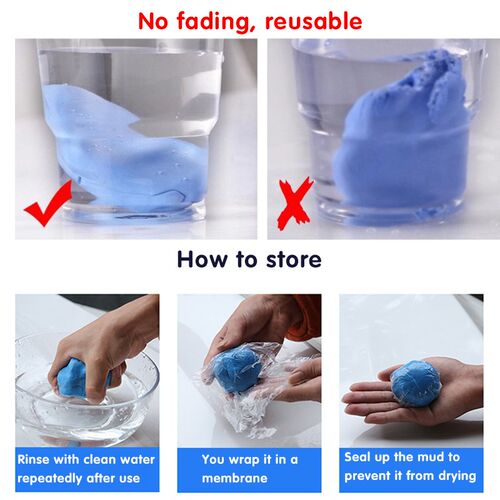 No fading, reusable

How to store

Rinse with clean water repeatedly after use

You wrap it in a membrane

Seal up the mud to prevent it from drying