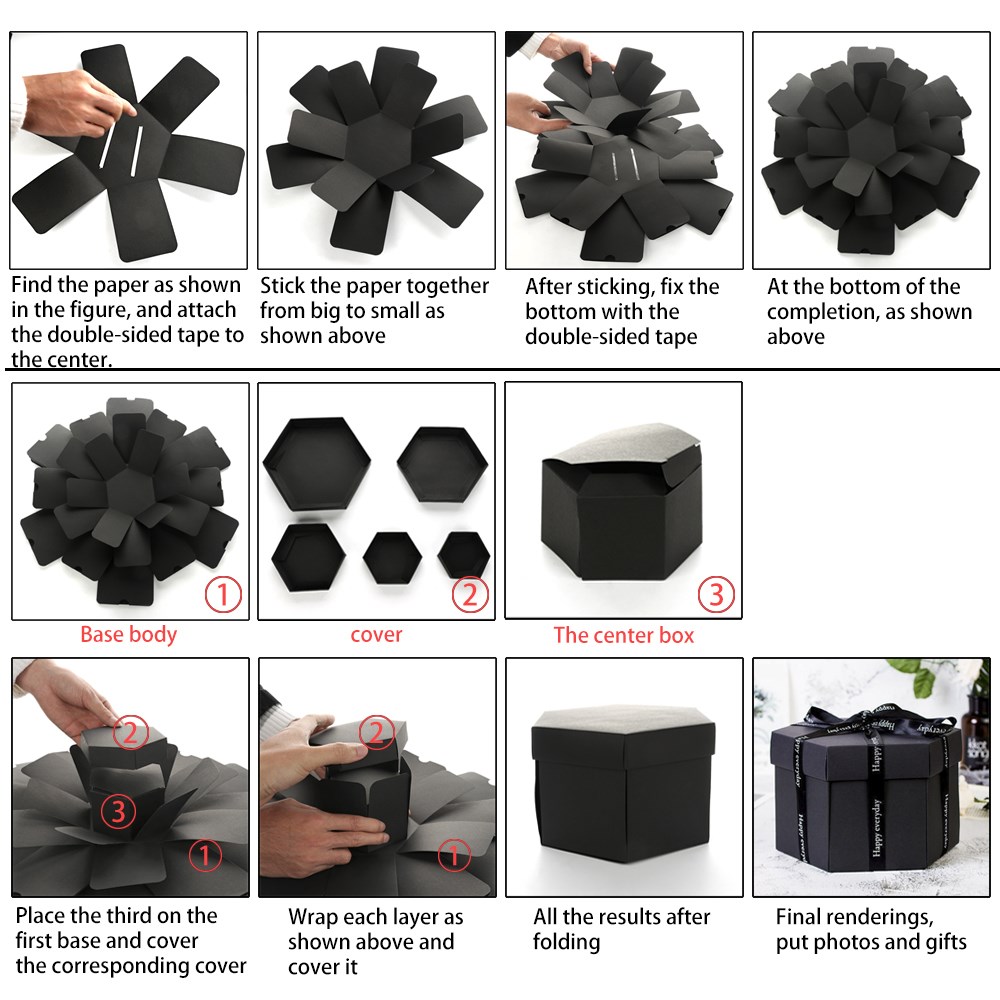 Find the paper as shown in the figure, and attach the double-sided tape to the center.

Stick the paper together from big to small as shown above

After sticking, fix the bottom with the double-sided tape

At the bottom of the completion, as shown above

①
Base body

②
cover

③
The center box

②
③
①
Place the third on the first base and cover the corresponding cover

②
①
Wrap each layer as shown above and cover it

All the results after folding

Happy everyday
Happy everyday
Final renderings, put photos and gifts