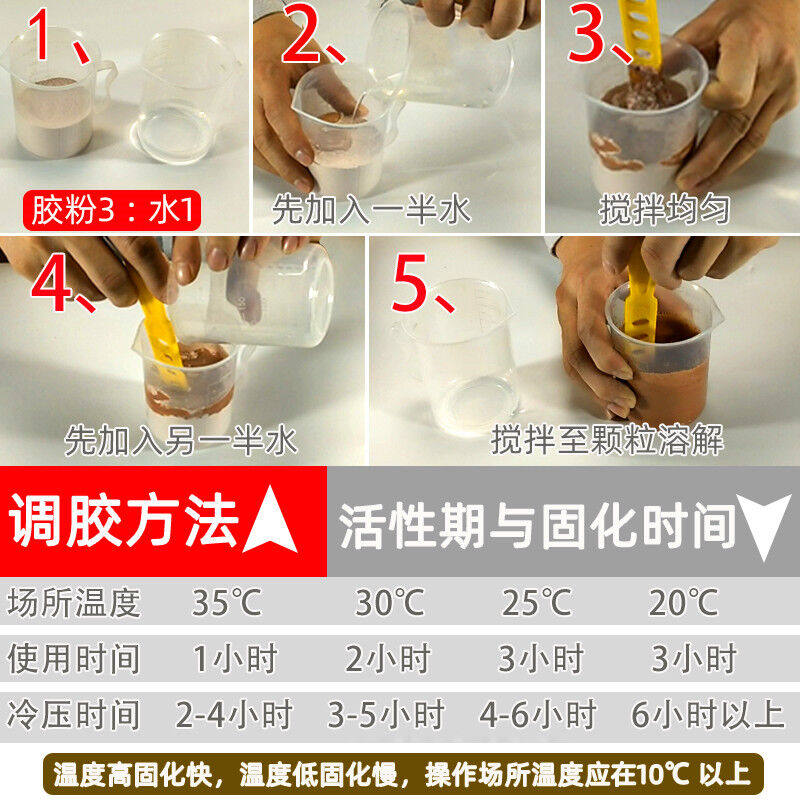 1、

胶粉3：水1

2、

先加入一半水

3、

搅拌均匀

4、

先加入另一半水

5、

搅拌至颗粒溶解

调胶方法

活性期与固化时间

| 场所温度 | 35℃ | 30℃ | 25℃ | 20℃ |
|---|---|---|---|---|
| 使用时间 | 1小时 | 2小时 | 3小时 | 3小时 |
| 冷压时间 | 2-4小时 | 3-5小时 | 4-6小时 | 6小时以上 |

温度高固化快，温度低固化慢，操作场所温度应在10℃ 以上