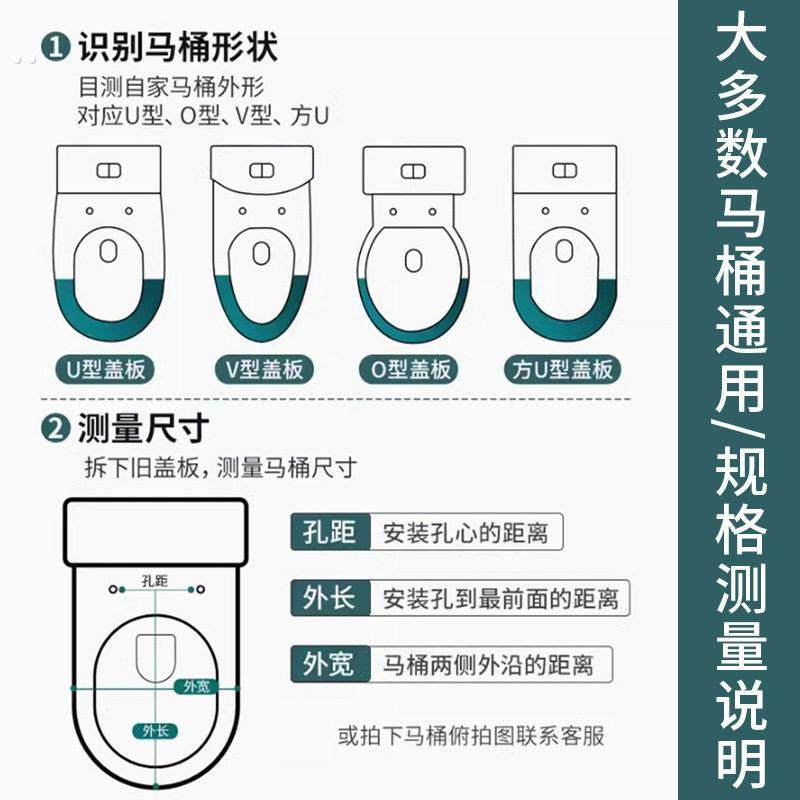 1 识别马桶形状
目测自家马桶外形
对应U型、O型、V型、方U

U型盖板
V型盖板
O型盖板
方U型盖板

2 测量尺寸
拆下旧盖板，测量马桶尺寸

孔距
外宽
外长

孔距 安装孔心的距离
外长 安装孔到最前面的距离
外宽 马桶两侧外沿的距离

或拍下马桶俯拍图联系客服

大多数马桶通用/规格测量说明