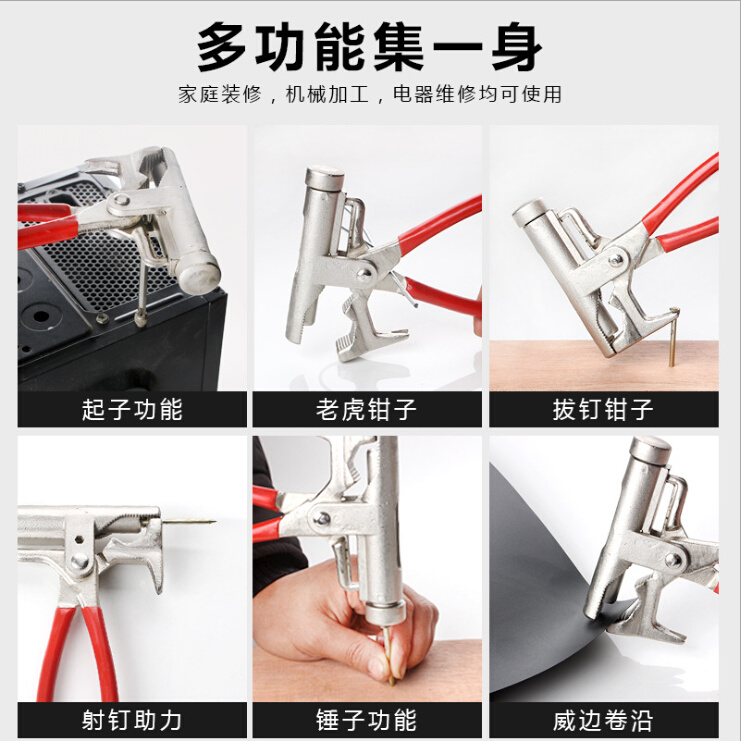 多功能集一身

家庭装修，机械加工，电器维修均可使用

起子功能

老虎钳子

拔钉钳子

射钉助力

锤子功能

威边卷沿