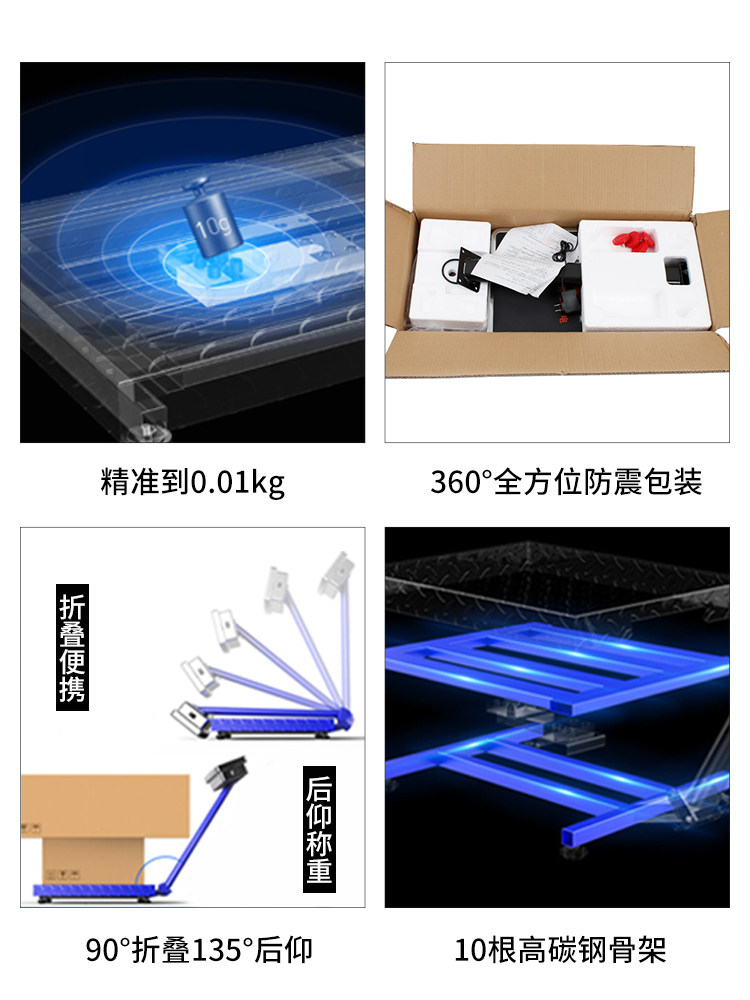 10g

精准到0.01kg

360°全方位防震包装

折叠便携

后仰称重

90°折叠135°后仰

10根高碳钢骨架