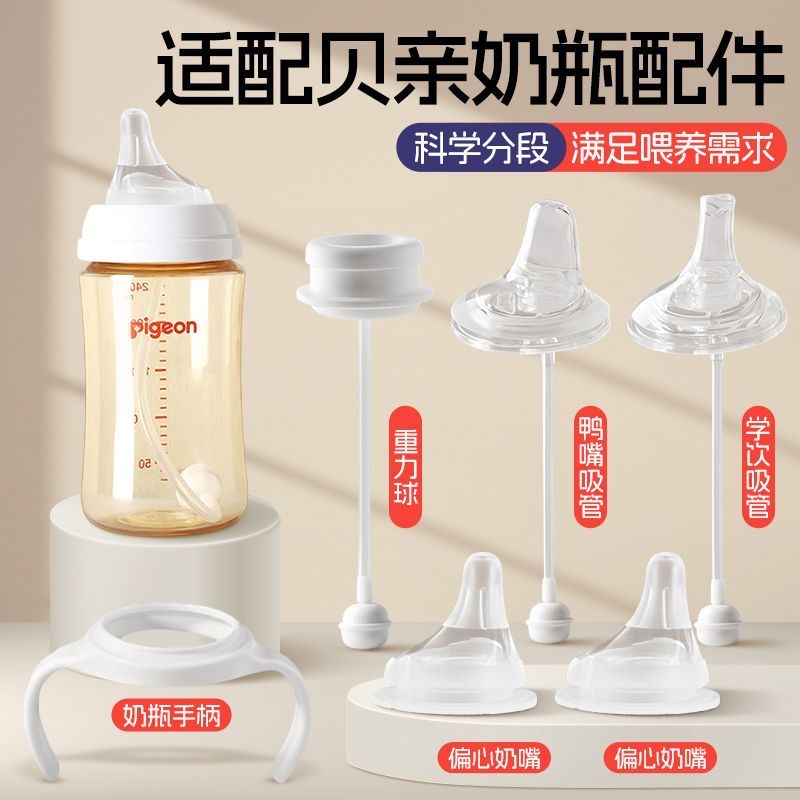 适配贝亲奶瓶配件

科学分段 满足喂养需求

240

pigeon

50

重力球

鸭嘴吸管

学饮吸管

奶瓶手柄

偏心奶嘴

偏心奶嘴