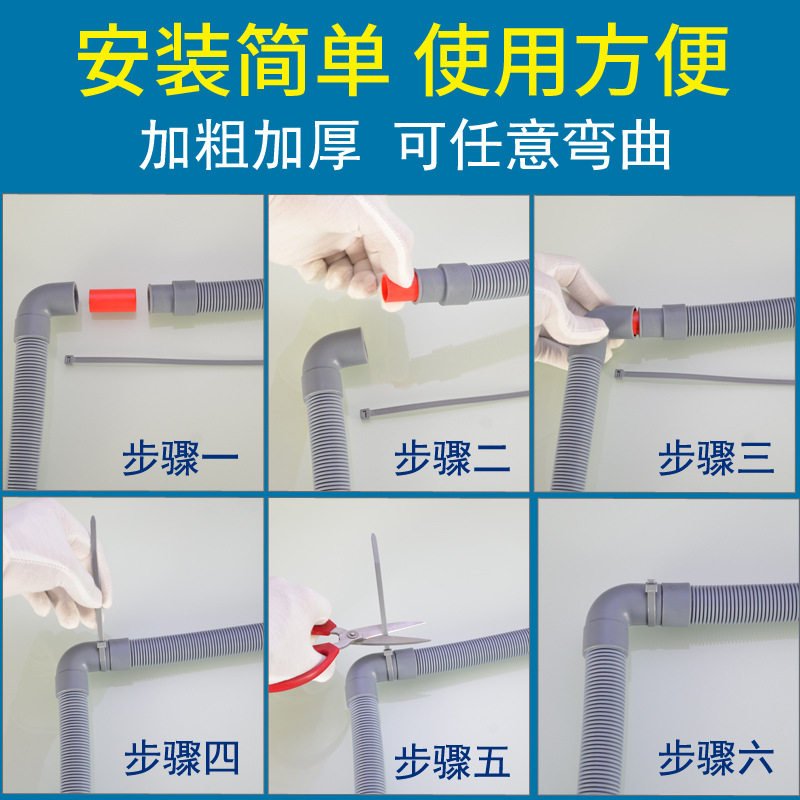 安装简单 使用方便

加粗加厚 可任意弯曲

步骤一

步骤二

步骤三

步骤四

步骤五

步骤六