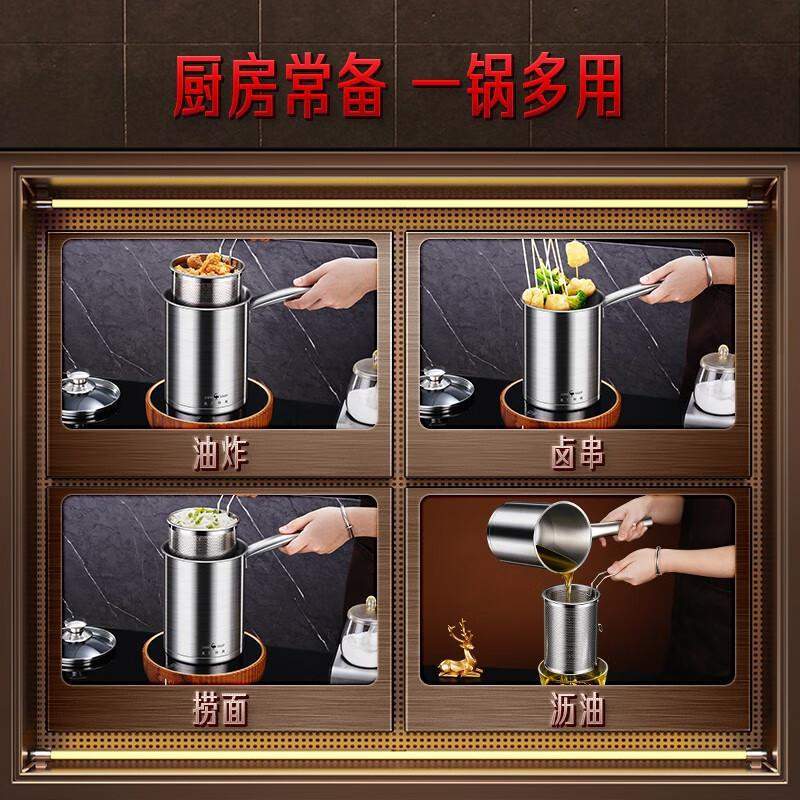 厨房常备 一锅多用

油炸

卤串

捞面

沥油