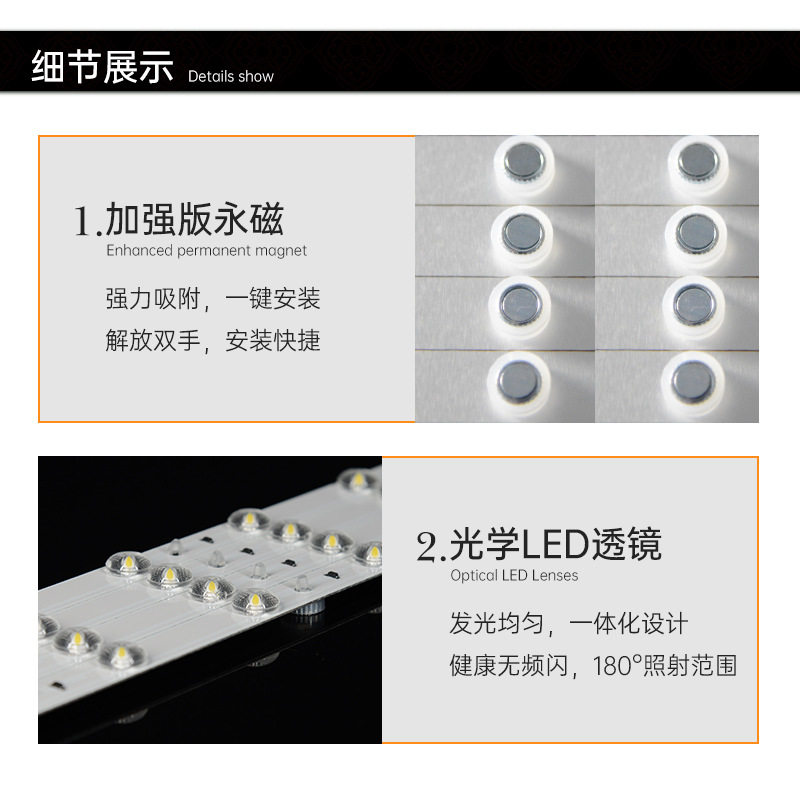 细节展示 Details show

1.加强版永磁
Enhanced permanent magnet

强力吸附，一键安装
解放双手，安装快捷

2.光学LED透镜
Optical LED Lenses

发光均匀，一体化设计
健康无频闪，180°照射范围