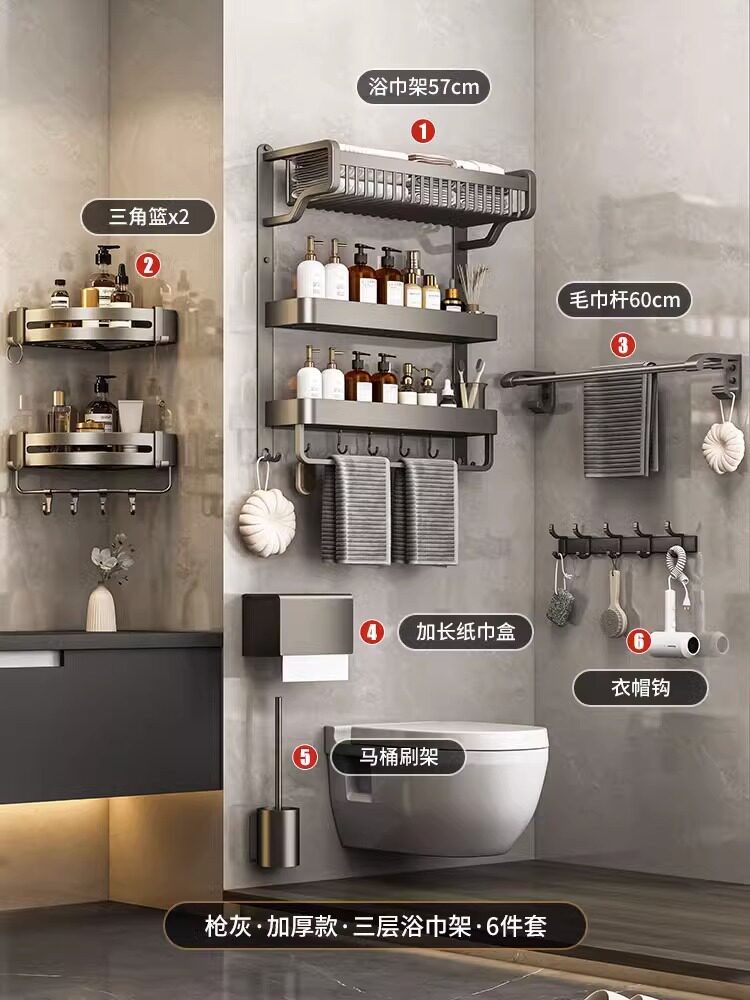 浴巾架57cm

1

三角篮x2

2

毛巾杆60cm

3

4

加长纸巾盒

6

衣帽钩

5

马桶刷架

枪灰·加厚款·三层浴巾架·6件套