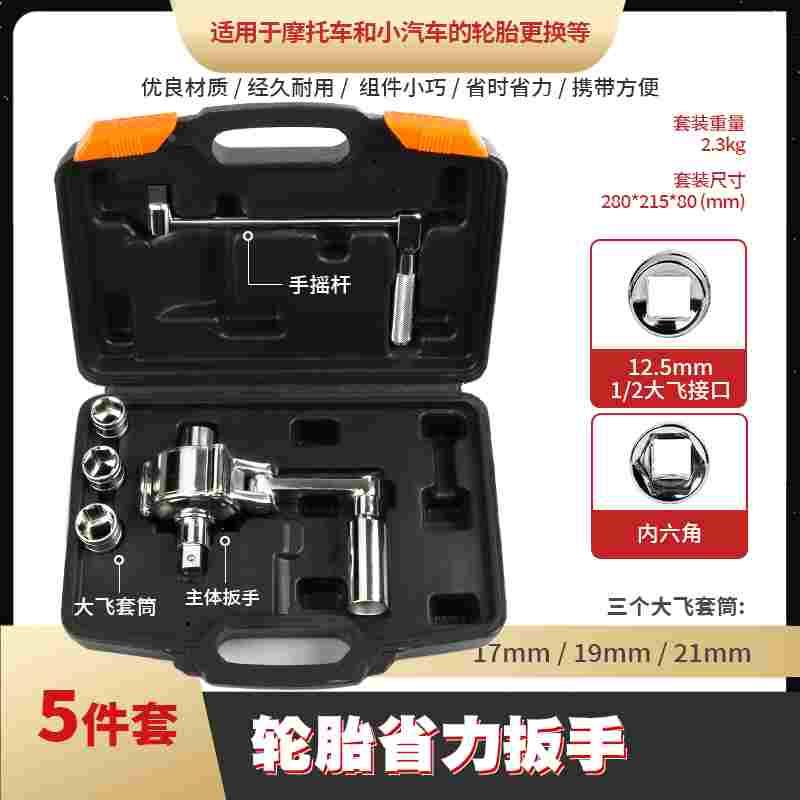 适用于摩托车和小汽车的轮胎更换等

优良材质 / 经久耐用 / 组件小巧 / 省时省力 / 携带方便

套装重量
2.3kg

套装尺寸
280*215*80 (mm)

手摇杆

12.5mm
1/2大飞接口

内六角

大飞套筒

主体扳手

三个大飞套筒:
17mm / 19mm / 21mm

5件套

轮胎省力扳手