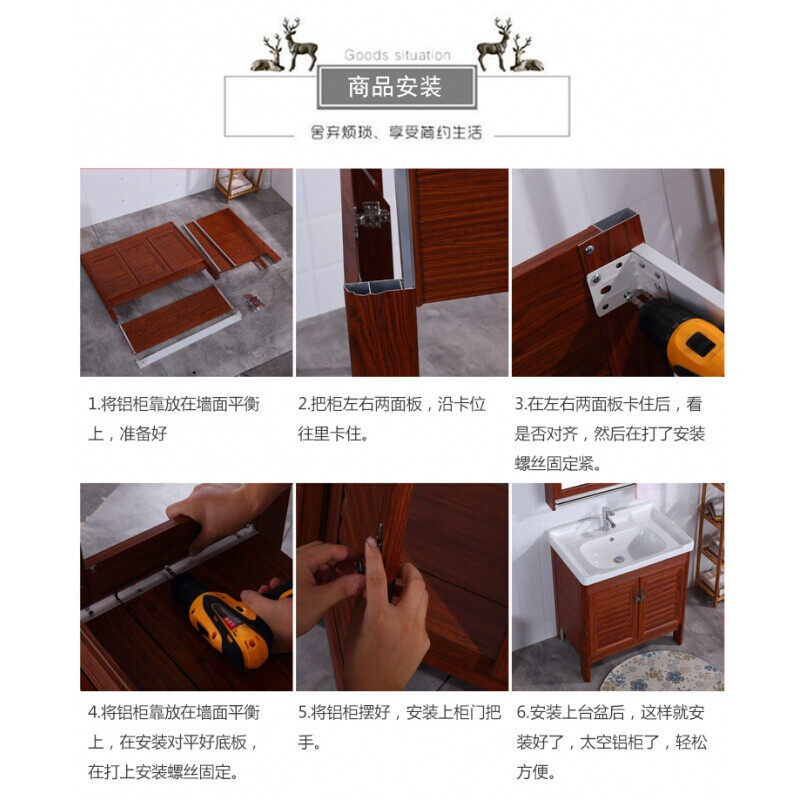 Goods situation

商品安装

舍弃烦琐、享受简约生活

1.将铝柜靠放在墙面平衡上，准备好

2.把柜左右两面板，沿卡位往里卡住。

3.在左右两面板卡住后，看是否对齐，然后在打了安装螺丝固定紧。

4.将铝柜靠放在墙面平衡上，在安装对平好底板，在打上安装螺丝固定。

5.将铝柜摆好，安装上柜门把手。

6.安装上台盆后，这样就安装好了，太空铝柜了，轻松方便。