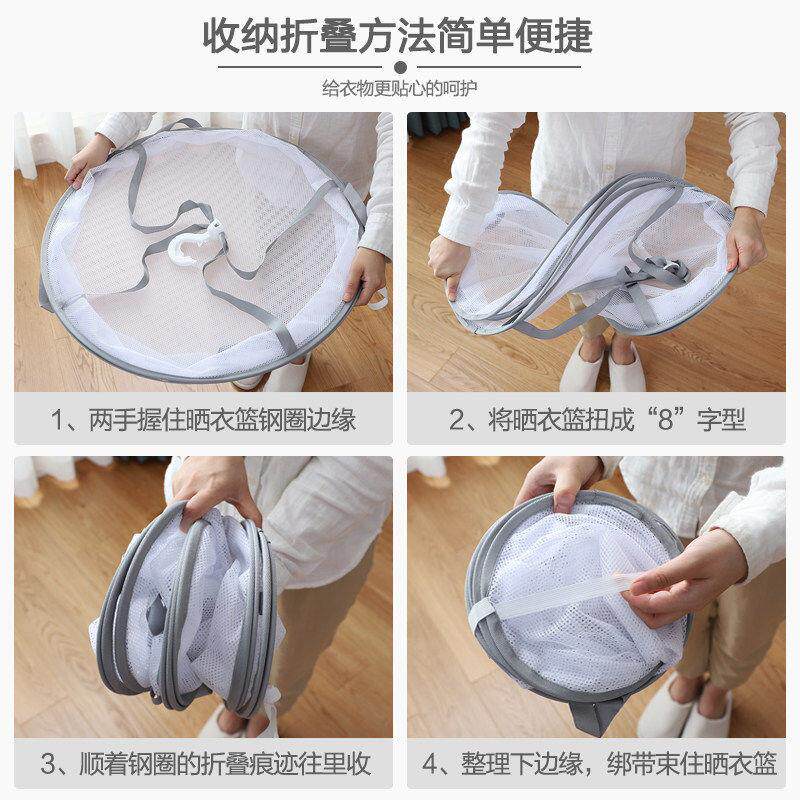 收纳折叠方法简单便捷

给衣物更贴心的呵护

1、两手握住晒衣篮钢圈边缘

2、将晒衣篮扭成“8”字型

3、顺着钢圈的折叠痕迹往里收

4、整理下边缘，绑带束住晒衣篮