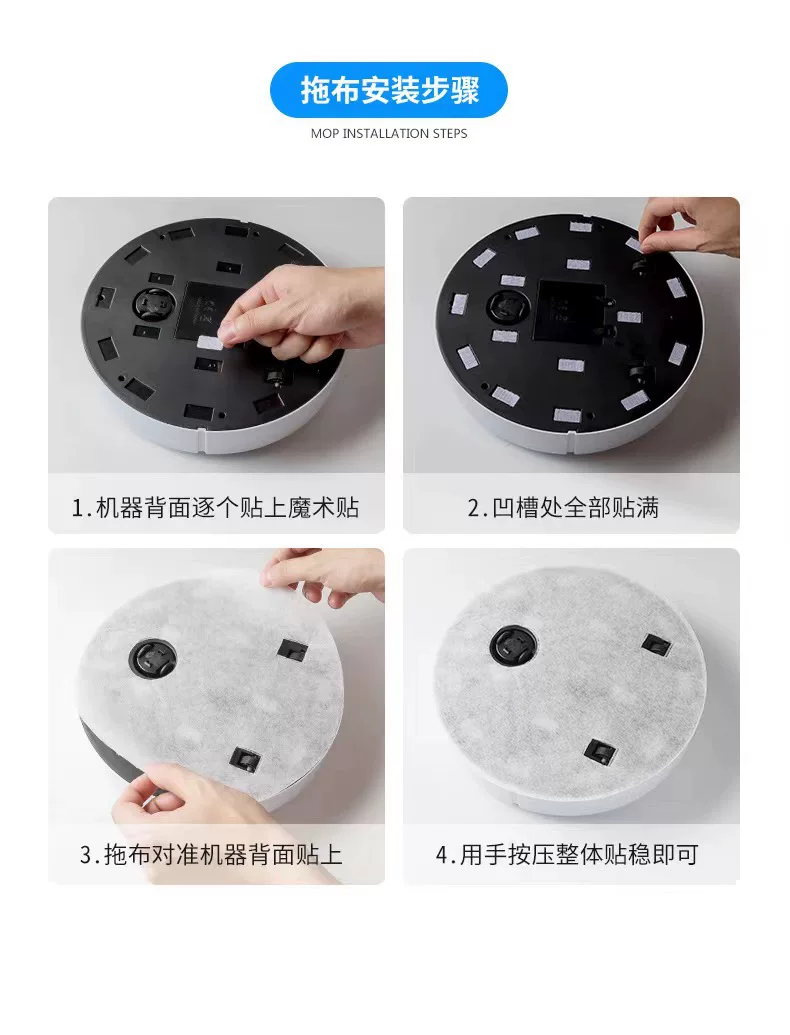 拖布安装步骤

MOP INSTALLATION STEPS

1.机器背面逐个贴上魔术贴

2.凹槽处全部贴满

3.拖布对准机器背面贴上

4.用手按压整体贴稳即可