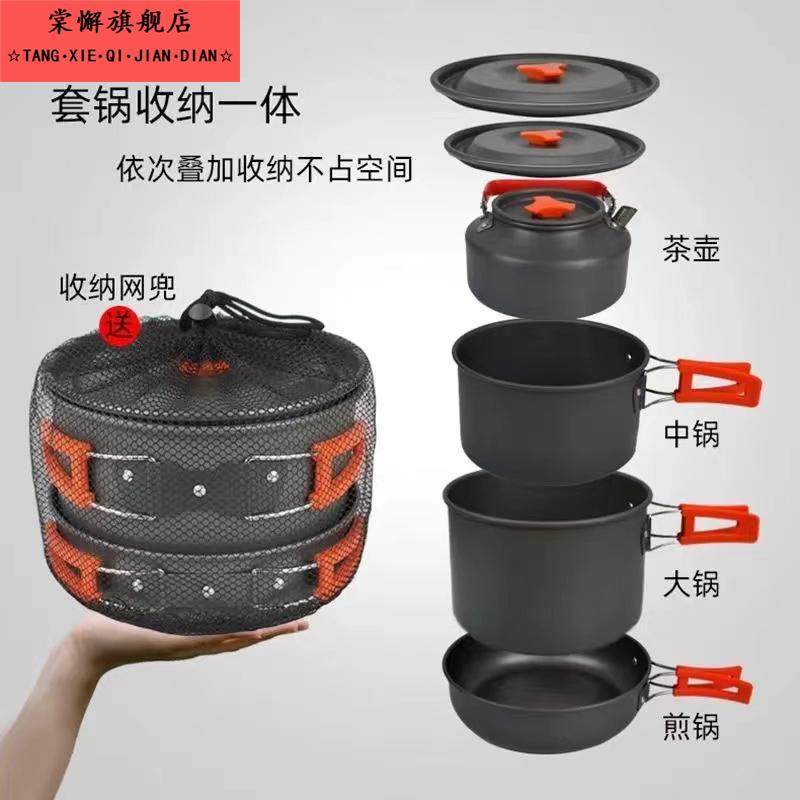 棠懈旗舰店
☆TANG·XIE·QI·JIAN·DIAN☆

套锅收纳一体

依次叠加收纳不占空间

收纳网兜
送

茶壶

中锅

大锅

煎锅